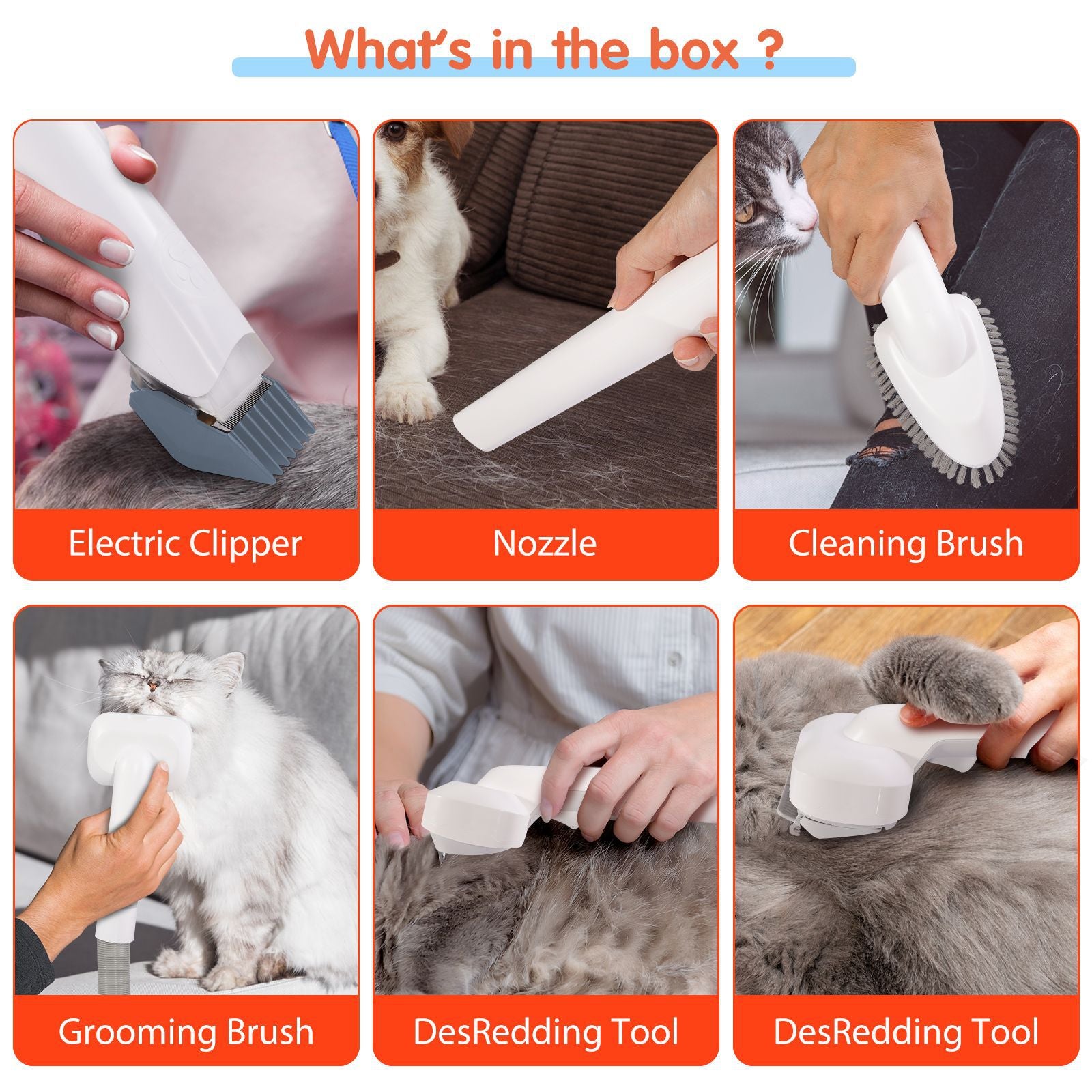 What's in the box ?

Electric Clipper

Nozzle

Cleaning Brush

Grooming Brush

DesRedding Tool

DesRedding Tool